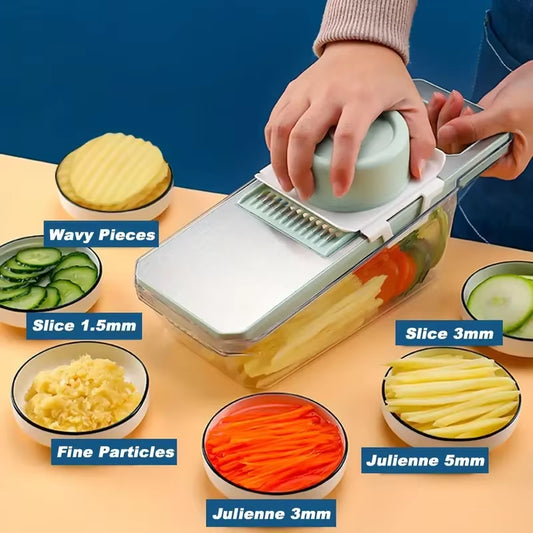 Wavy Pieces

Slice 1.5mm

Slice 3mm

Fine Particles

Julienne 5mm

Julienne 3mm